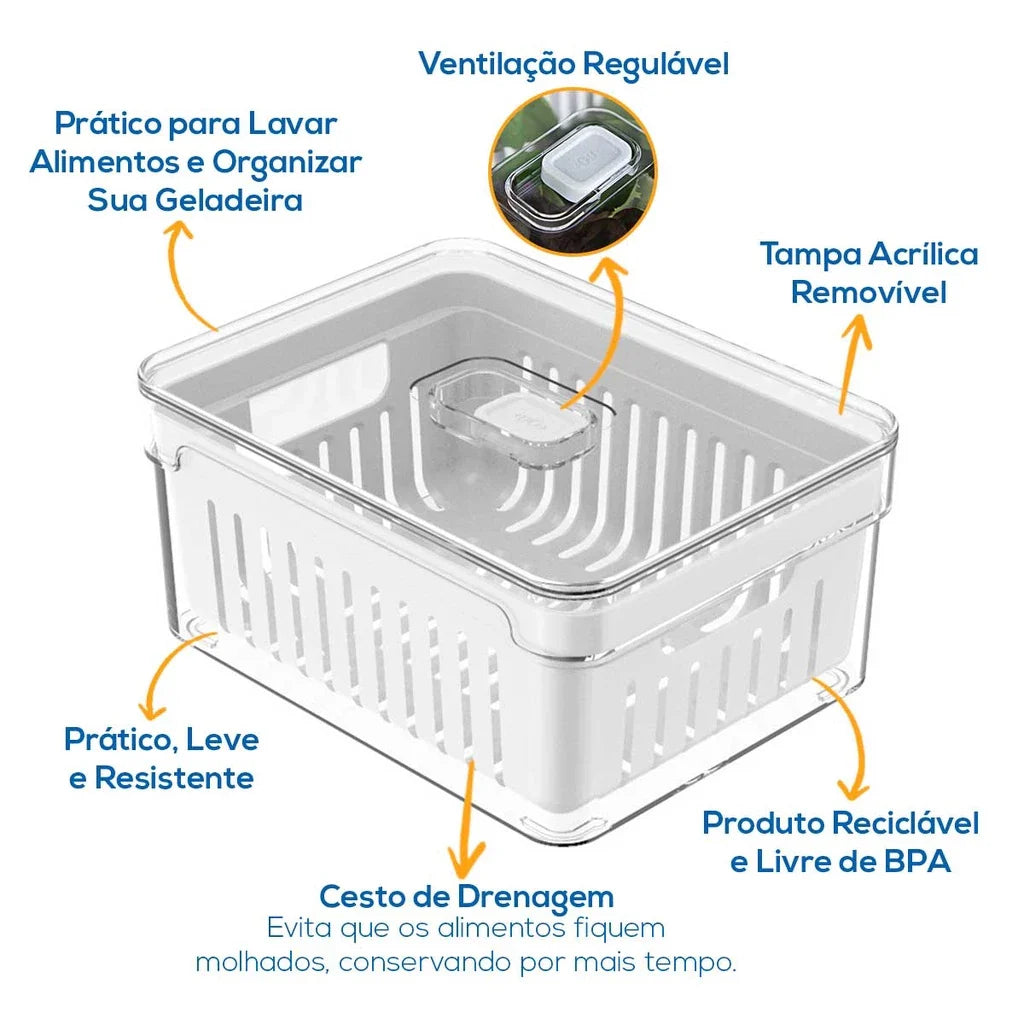 Ventilação Regulável

Prático para Lavar Alimentos e Organizar Sua Geladeira

Tampa Acrílica Removível

Prático, Leve e Resistente

Produto Reciclável e Livre de BPA

Cesto de Drenagem
Evita que os alimentos fiquem molhados, conservando por mais tempo.